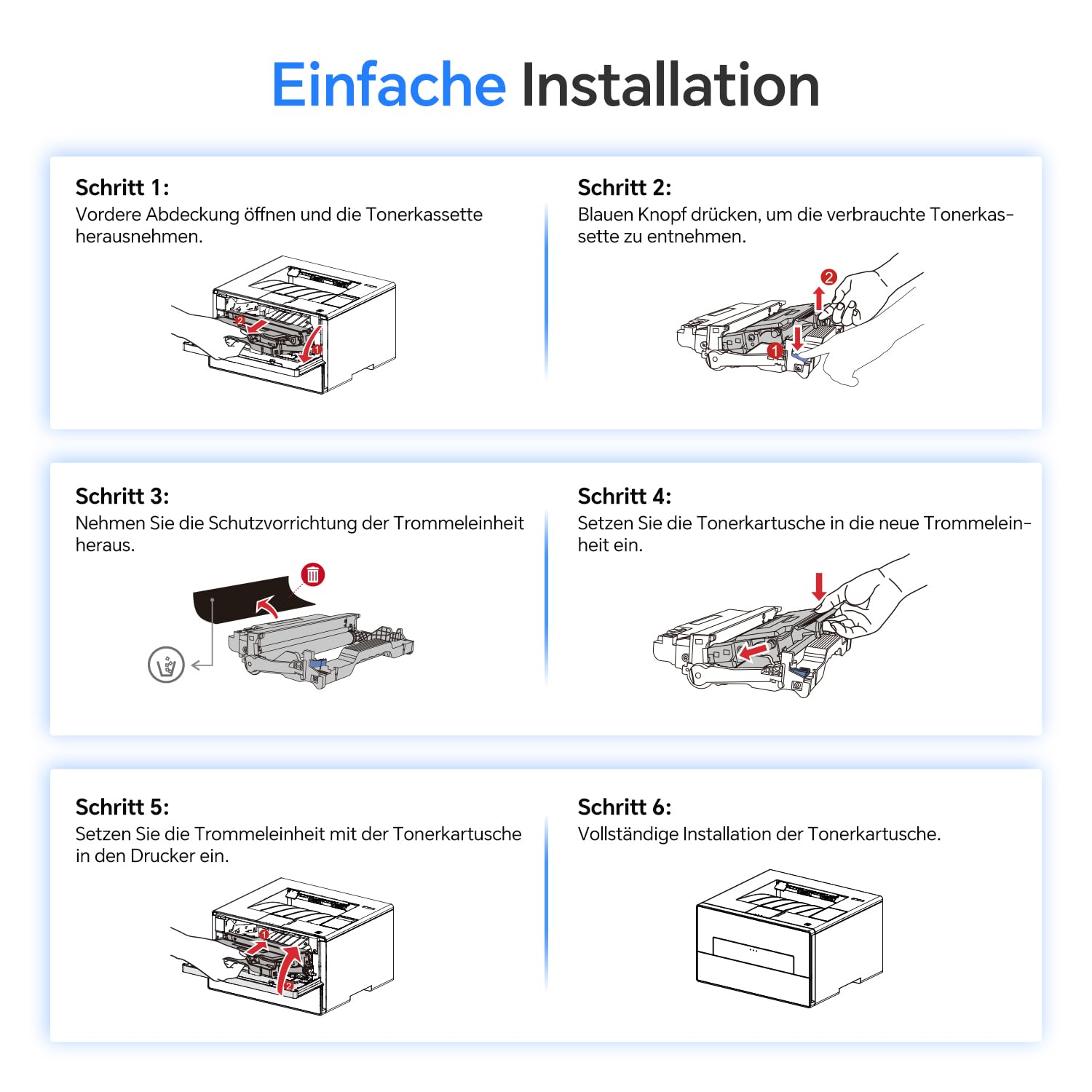 Einfache Installation

Schritt 1:
Vordere Abdeckung öffnen und die Tonerkassette herausnehmen.

2
1

Schritt 2:
Blauen Knopf drücken, um die verbrauchte Tonerkassette zu entnehmen.

2
1

Schritt 3:
Nehmen Sie die Schutzvorrichtung der Trommeleinheit heraus.

Schritt 4:
Setzen Sie die Tonerkartusche in die neue Trommeleinheit ein.

Schritt 5:
Setzen Sie die Trommeleinheit mit der Tonerkartusche in den Drucker ein.

1
2

Schritt 6:
Vollständige Installation der Tonerkartusche.