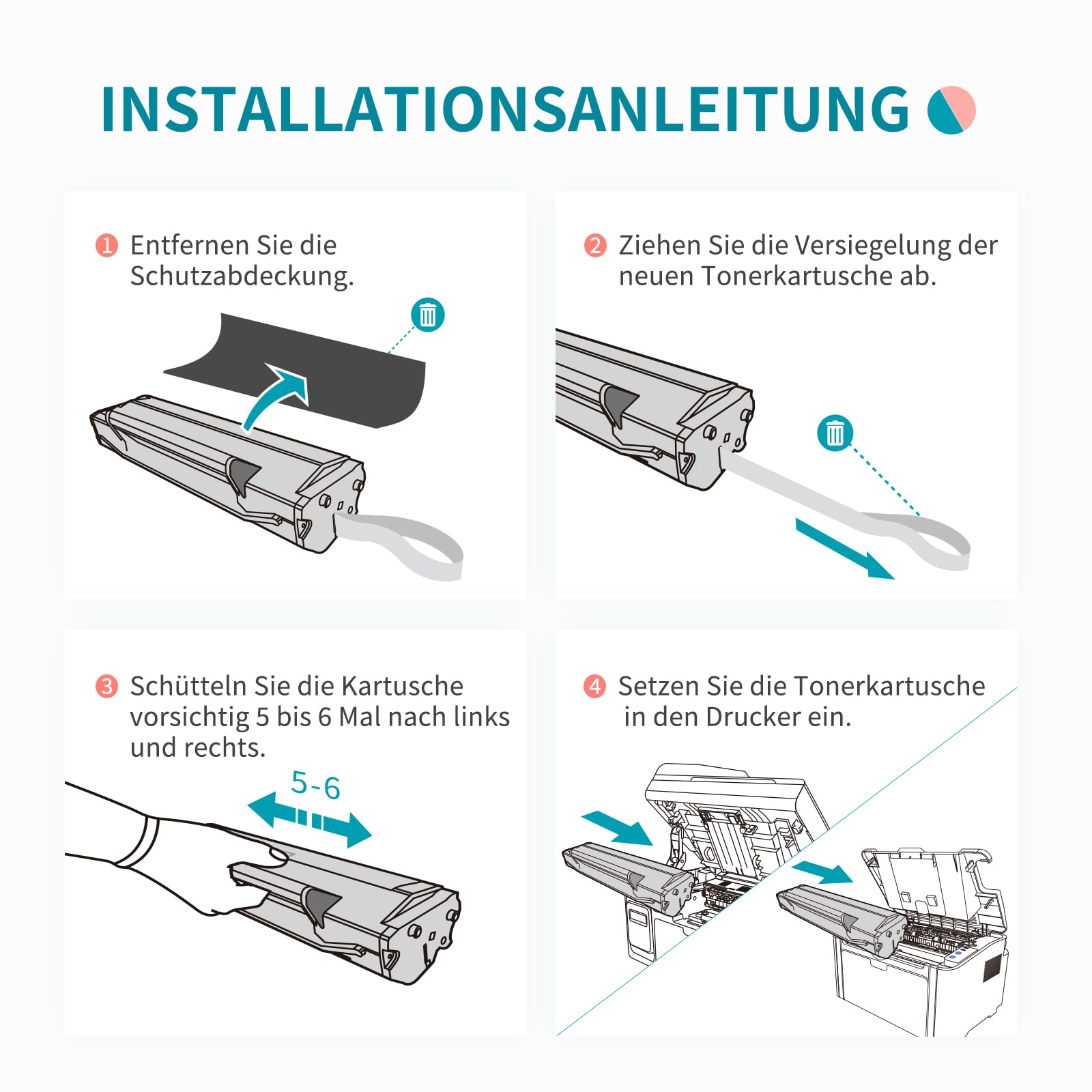 INSTALLATIONSANLEITUNG

1 Entfernen Sie die Schutzabdeckung.

2 Ziehen Sie die Versiegelung der neuen Tonerkartusche ab.

3 Schütteln Sie die Kartusche vorsichtig 5 bis 6 Mal nach links und rechts.

5-6

4 Setzen Sie die Tonerkartusche in den Drucker ein.